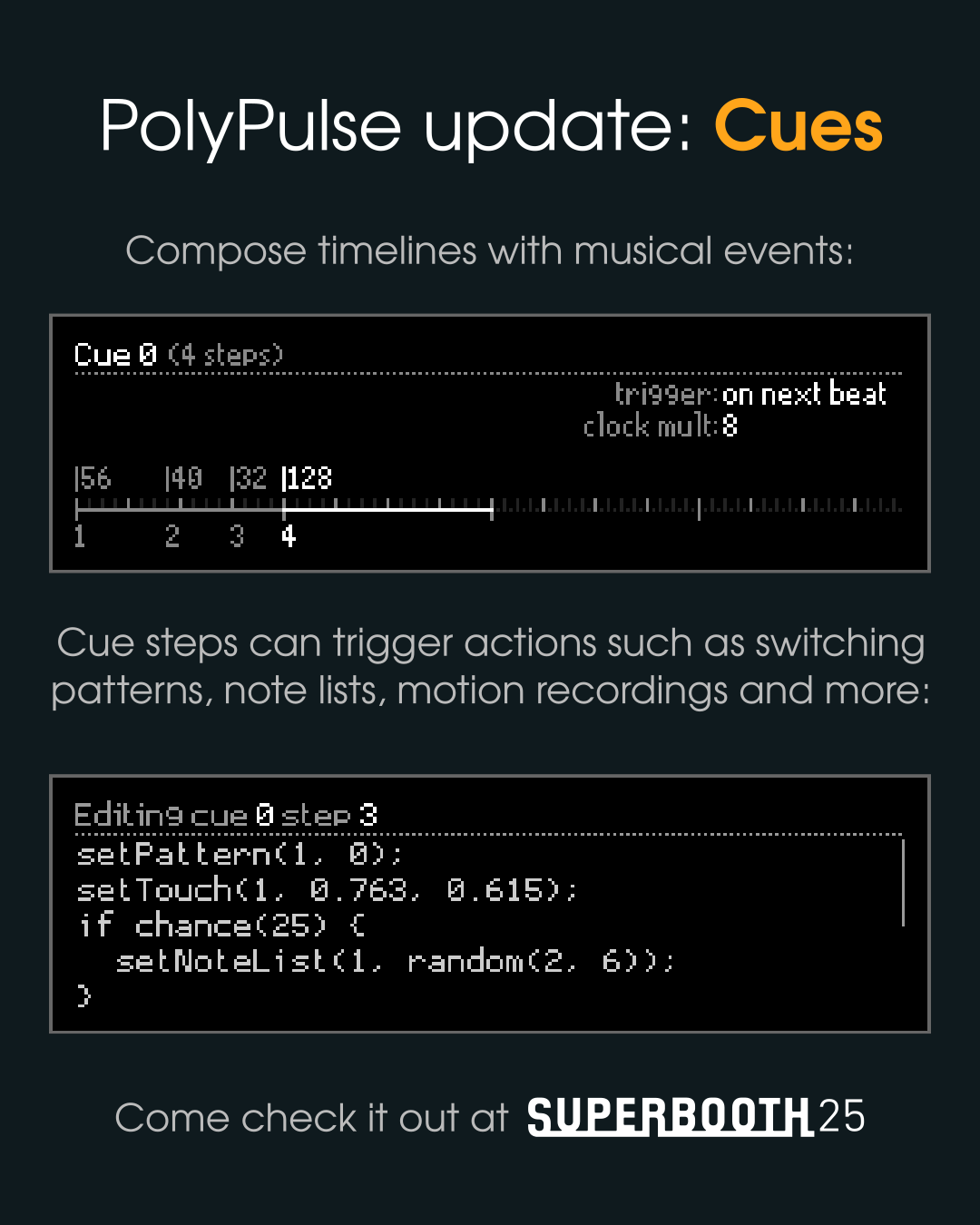 PolyPulse update: Cues

Compose timelines with musical events:

Cue 0 (4 steps)

trigger: on next beat
clock mult: 8

|56 |40 |32 |128

1 2 3 4

Cue steps can trigger actions such as switching patterns, note lists, motion recordings and more:

Editing cue 0 step 3

setPattern(1, 0);
setTouch(1, 0.763, 0.615);
if chance(25) {
  setNoteList(1, random(2, 6));
}

Come check it out at SUPERBOOTH 25